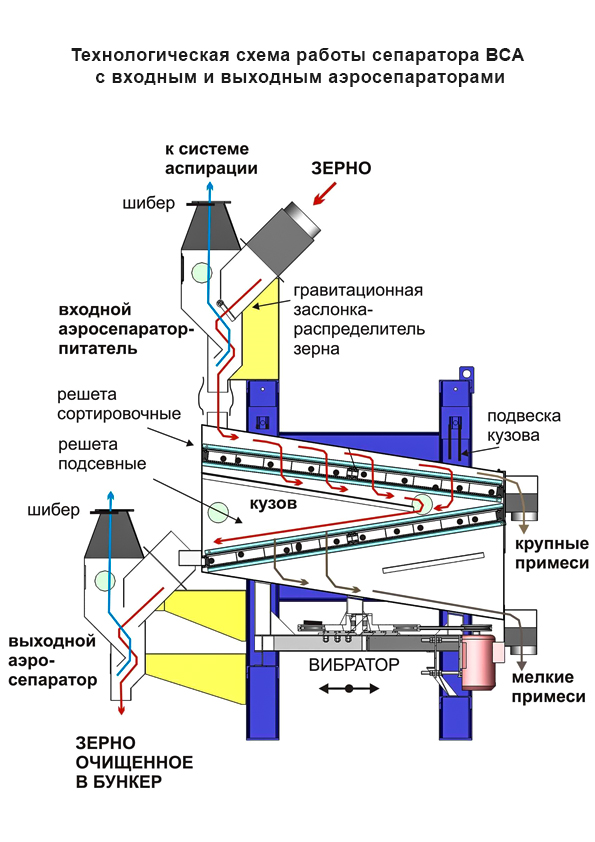 Технологическая схема работы сепаратора ВСА
с входным и выходным аэросепараторами

к системе аспирации

ЗЕРНО

шибер

гравитационная заслонка-распределитель зерна

входной аэросепаратор-питатель

решета сортировочные

подвеска кузова

решета подсевные

кузов

шибер

крупные примеси

выходной аэро-сепаратор

ВИБРАТОР

мелкие примеси

ЗЕРНО ОЧИЩЕННОЕ В БУНКЕР