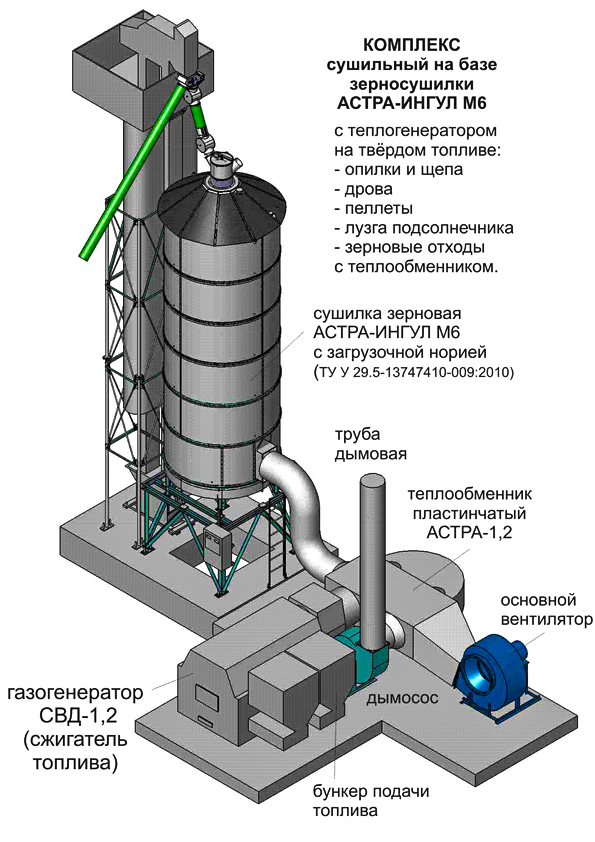 КОМПЛЕКС
сушильный на базе
зерносушилки
АСТРА-ИНГУЛ М6

с теплогенератором
на твёрдом топливе:
- опилки и щепа
- дрова
- пеллеты
- лузга подсолнечника
- зерновые отходы
с теплообменником.

сушилка зерновая
АСТРА-ИНГУЛ М6
с загрузочной норией
(ТУ У 29.5-13747410-009:2010)

труба
дымовая

теплообменник
пластинчатый
АСТРА-1,2

основной
вентилятор

газогенератор
СВД-1,2
(сжигатель
топлива)

дымосос

бункер подачи
топлива